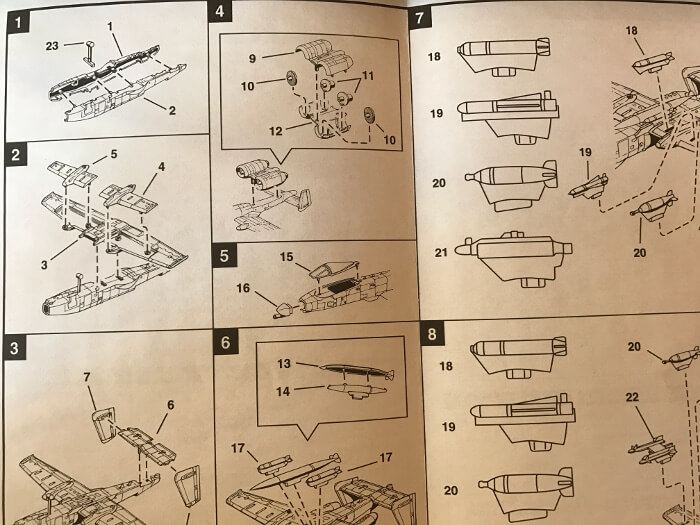 1
23
1
2

2
5
4
3

3
7
6

4
9
10
11
12
10

5
15
16

6
13
14
17
17

7
18
19
20
21
18
19
20

8
18
19
20
20
22